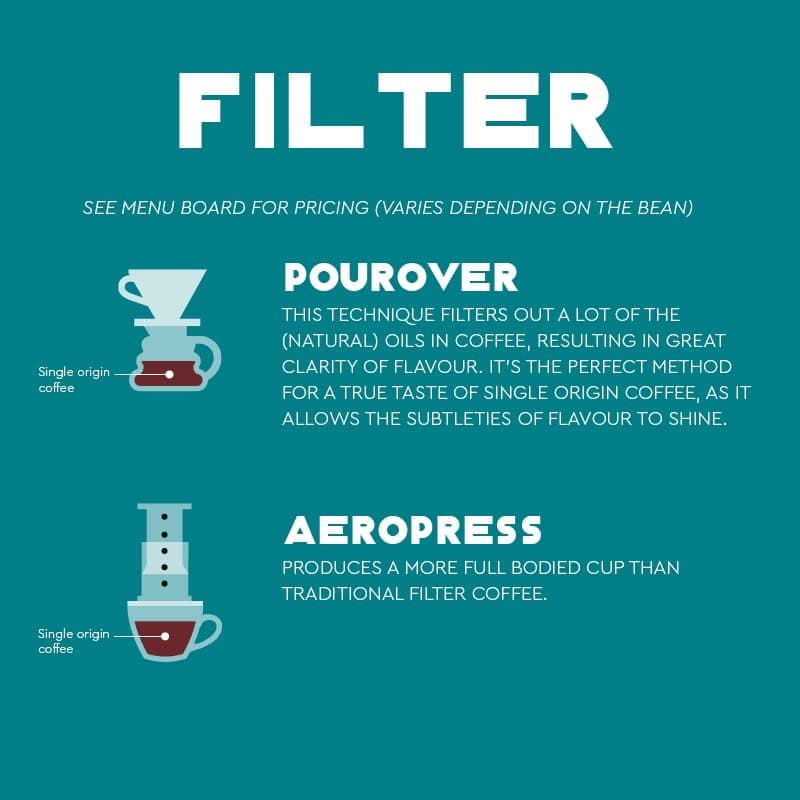 FILTER

SEE MENU BOARD FOR PRICING (VARIES DEPENDING ON THE BEAN)

Single origin coffee

POUROVER

THIS TECHNIQUE FILTERS OUT A LOT OF THE (NATURAL) OILS IN COFFEE, RESULTING IN GREAT CLARITY OF FLAVOUR. IT'S THE PERFECT METHOD FOR A TRUE TASTE OF SINGLE ORIGIN COFFEE, AS IT ALLOWS THE SUBTLETIES OF FLAVOUR TO SHINE.

Single origin coffee

AEROPRESS

PRODUCES A MORE FULL BODIED CUP THAN TRADITIONAL FILTER COFFEE.